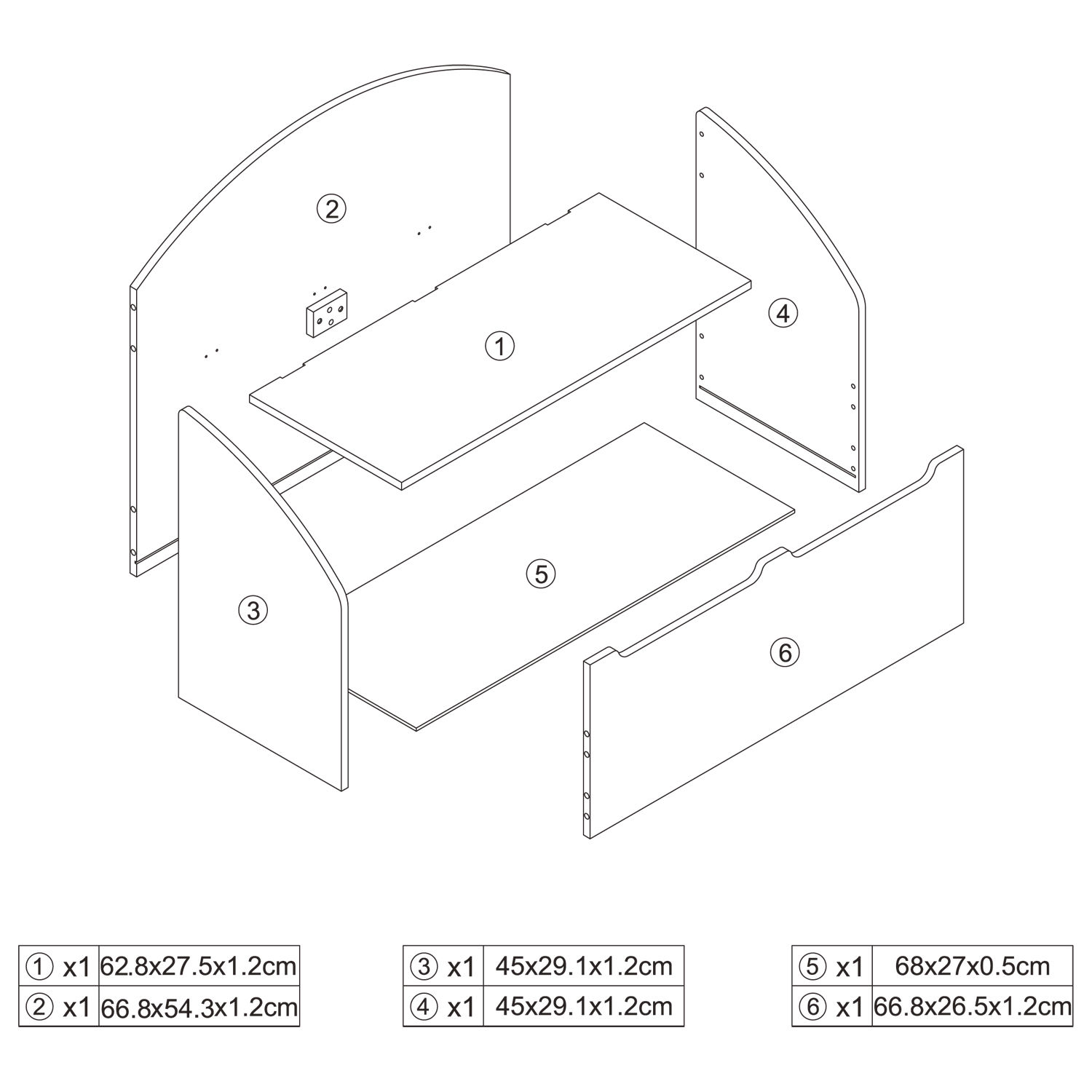 ②

④

①

⑤

③

⑥

| ① x1 | 62.8x27.5x1.2cm |
|---|---|
| ② x1 | 66.8x54.3x1.2cm |

| ③ x1 | 45x29.1x1.2cm |
|---|---|
| ④ x1 | 45x29.1x1.2cm |

| ⑤ x1 | 68x27x0.5cm |
|---|---|
| ⑥ x1 | 66.8x26.5x1.2cm |